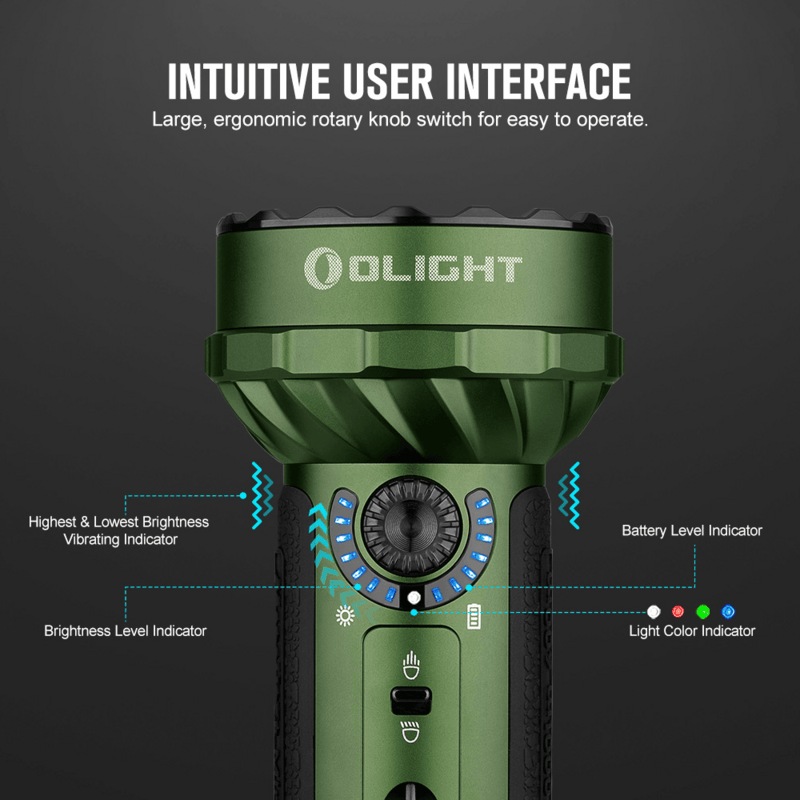 INTUITIVE USER INTERFACE
Large, ergonomic rotary knob switch for easy to operate.

OLIGHT

Highest & Lowest Brightness Vibrating Indicator

Battery Level Indicator

Brightness Level Indicator

Light Color Indicator