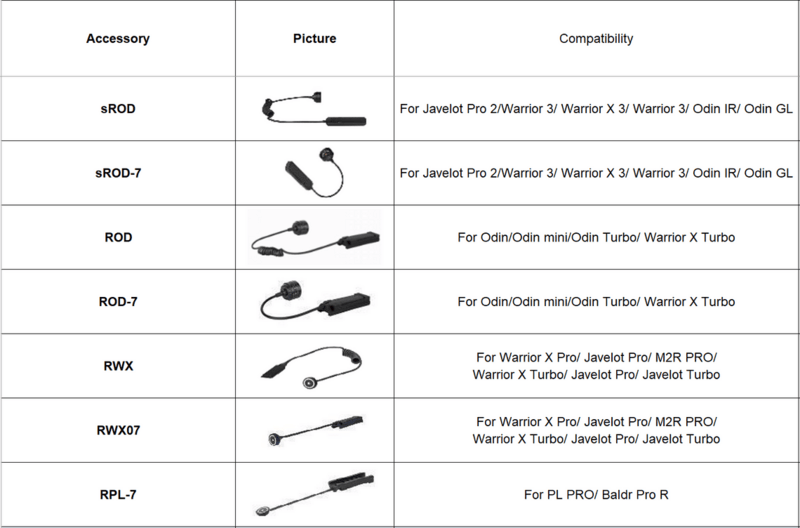 | Accessory | Picture | Compatibility |
|---|---|---|
| sROD | | For Javelot Pro 2/Warrior 3/ Warrior X 3/ Warrior 3/ Odin IR/ Odin GL |
| sROD-7 | | For Javelot Pro 2/Warrior 3/ Warrior X 3/ Warrior 3/ Odin IR/ Odin GL |
| ROD | | For Odin/Odin mini/Odin Turbo/ Warrior X Turbo |
| ROD-7 | | For Odin/Odin mini/Odin Turbo/ Warrior X Turbo |
| RWX | | For Warrior X Pro/ Javelot Pro/ M2R PRO/ Warrior X Turbo/ Javelot Pro/ Javelot Turbo |
| RWX07 | | For Warrior X Pro/ Javelot Pro/ M2R PRO/ Warrior X Turbo/ Javelot Pro/ Javelot Turbo |
| RPL-7 | | For PL PRO/ Baldr Pro R |