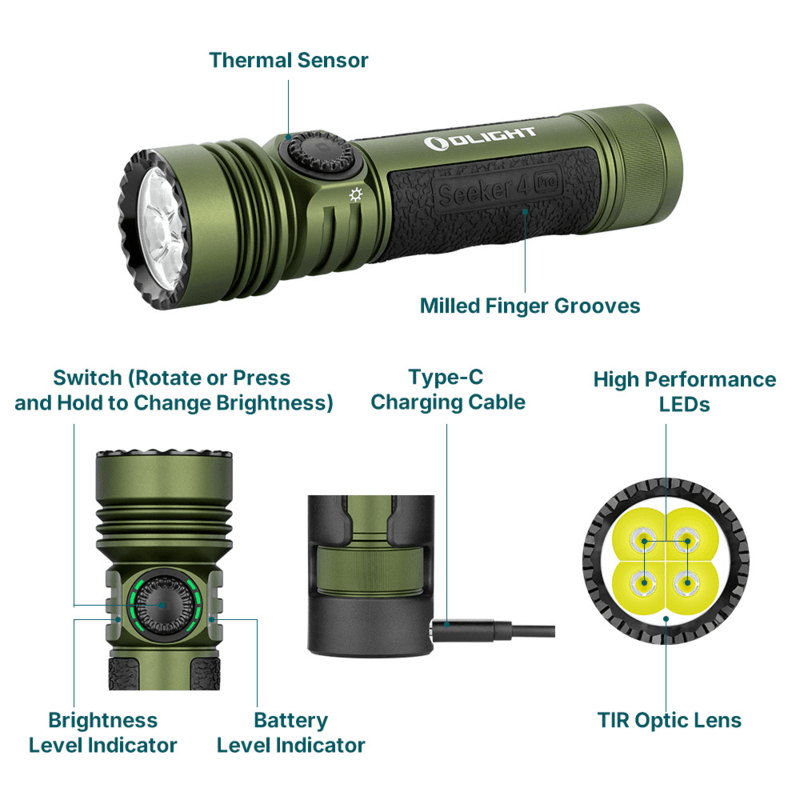 Thermal Sensor

OLIGHT

Seeker 4 Pro

Milled Finger Grooves

Switch (Rotate or Press and Hold to Change Brightness)

Type-C Charging Cable

High Performance LEDs

Brightness Level Indicator

Battery Level Indicator

TIR Optic Lens